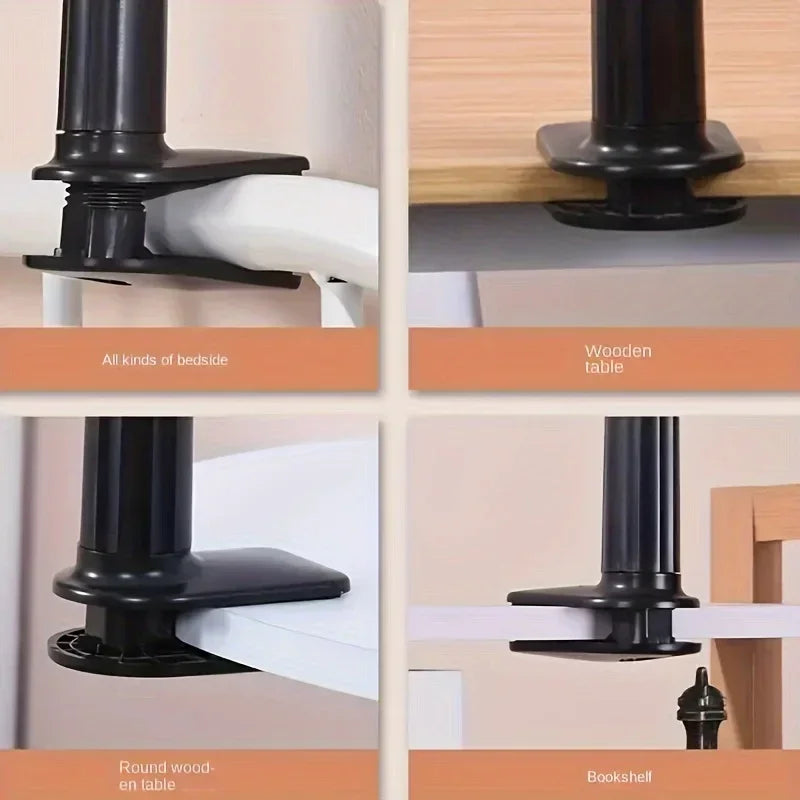 All kinds of bedside

Wooden table

Round wooden table

Bookshelf